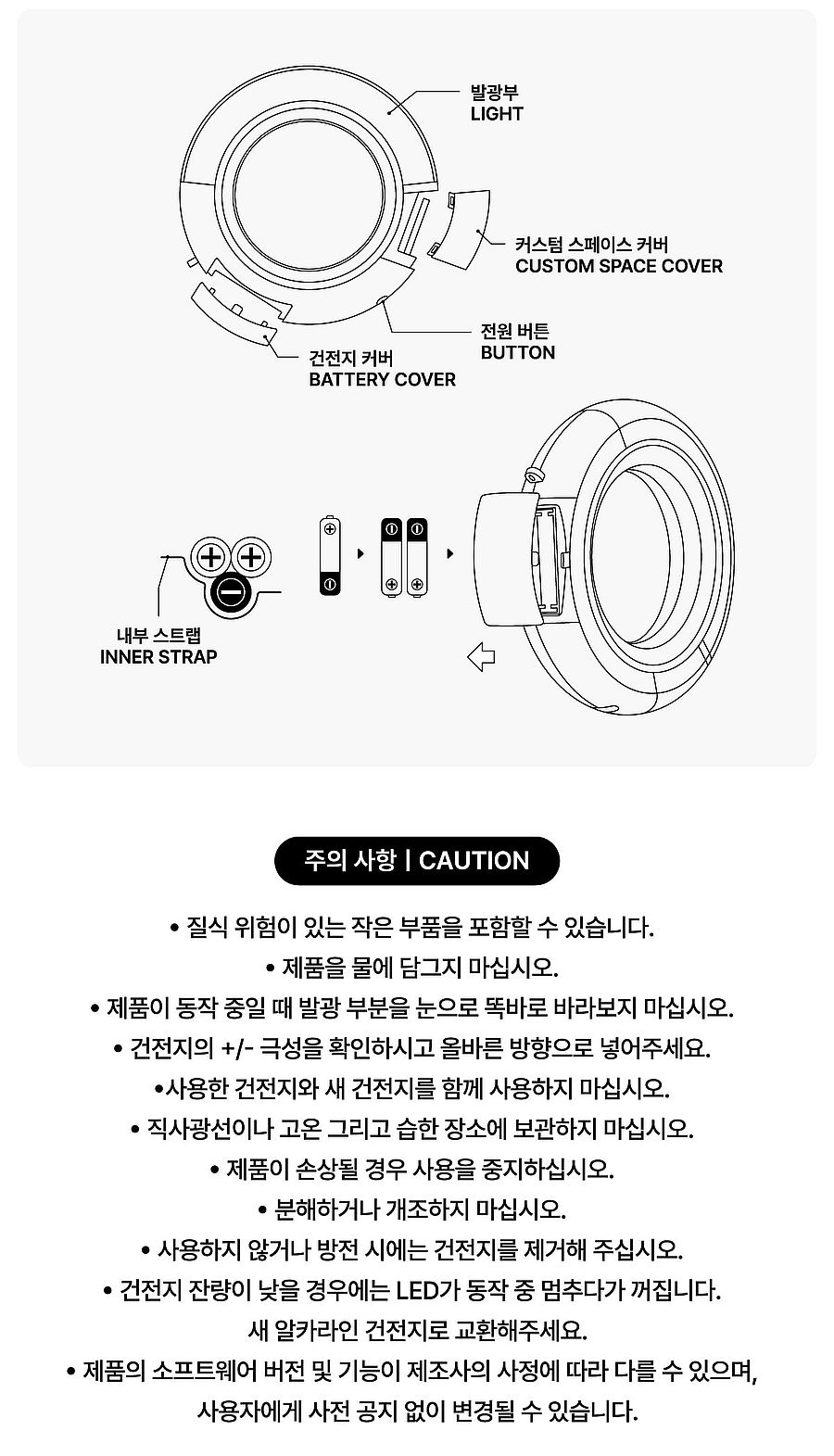 발광부
LIGHT

커스텀 스페이스 커버
CUSTOM SPACE COVER

전원 버튼
BUTTON

건전지 커버
BATTERY COVER

내부 스트랩
INNER STRAP

주의 사항 | CAUTION

• 질식 위험이 있는 작은 부품을 포함할 수 있습니다.
• 제품을 물에 담그지 마십시오.
• 제품이 동작 중일 때 발광 부분을 눈으로 똑바로 바라보지 마십시오.
• 건전지의 +/- 극성을 확인하시고 올바른 방향으로 넣어주세요.
•사용한 건전지와 새 건전지를 함께 사용하지 마십시오.
• 직사광선이나 고온 그리고 습한 장소에 보관하지 마십시오.
• 제품이 손상될 경우 사용을 중지하십시오.
• 분해하거나 개조하지 마십시오.
• 사용하지 않거나 방전 시에는 건전지를 제거해 주십시오.
• 건전지 잔량이 낮을 경우에는 LED가 동작 중 멈추다가 꺼집니다. 새 알카라인 건전지로 교환해주세요.
• 제품의 소프트웨어 버전 및 기능이 제조사의 사정에 따라 다를 수 있으며, 사용자에게 사전 공지 없이 변경될 수 있습니다.