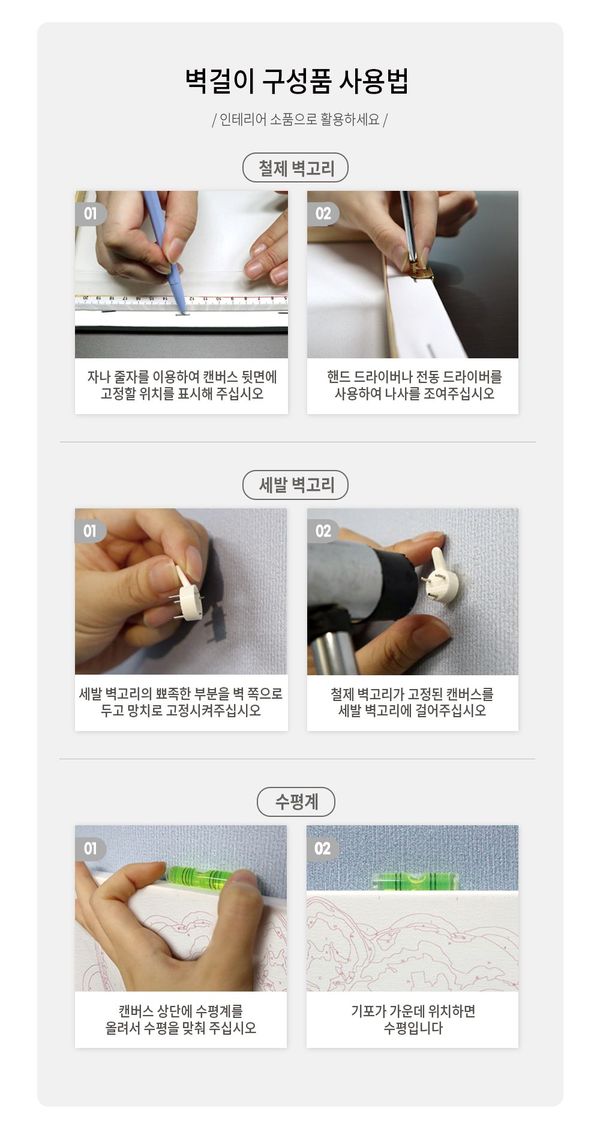 벽걸이 구성품 사용법

/ 인테리어 소품으로 활용하세요 /

철제 벽고리

01

자나 줄자를 이용하여 캔버스 뒷면에 고정할 위치를 표시해 주십시오

02

핸드 드라이버나 전동 드라이버를 사용하여 나사를 조여주십시오

세발 벽고리

01

세발 벽고리의 뾰족한 부분을 벽 쪽으로 두고 망치로 고정시켜주십시오

02

철제 벽고리가 고정된 캔버스를 세발 벽고리에 걸어주십시오

수평계

01

캔버스 상단에 수평계를 올려서 수평을 맞춰 주십시오

02

기포가 가운데 위치하면 수평입니다