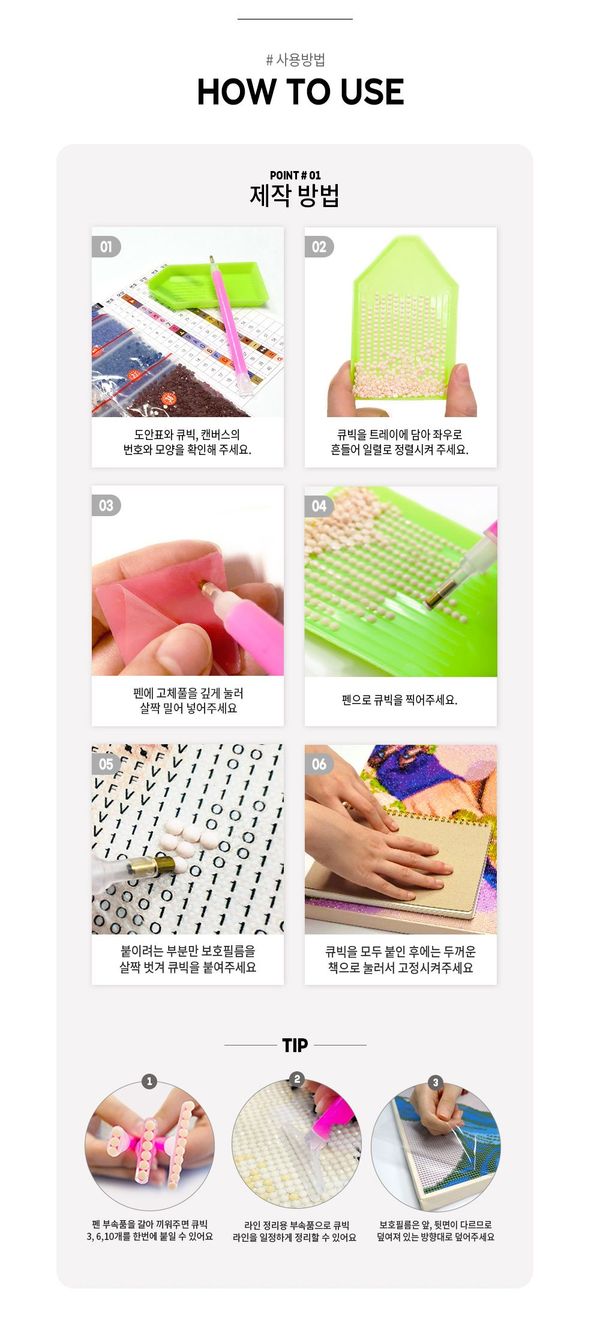 # 사용방법
HOW TO USE

POINT # 01
제작 방법

01
도안표와 큐빅, 캔버스의 번호와 모양을 확인해 주세요.

02
큐빅을 트레이에 담아 좌우로 흔들어 일렬로 정렬시켜 주세요.

03
펜에 고체풀을 깊게 눌러 살짝 밀어 넣어주세요

04
펜으로 큐빅을 찍어주세요.

05
붙이려는 부분만 보호필름을 살짝 벗겨 큐빅을 붙여주세요

06
큐빅을 모두 붙인 후에는 두꺼운 책으로 눌러서 고정시켜주세요

TIP

1
펜 부속품을 갈아 끼워주면 큐빅 3, 6,10개를 한번에 붙일 수 있어요

2
라인 정리용 부속품으로 큐빅 라인을 일정하게 정리할 수 있어요

3
보호필름은 앞, 뒷면이 다르므로 덮여져 있는 방향대로 덮어주세요